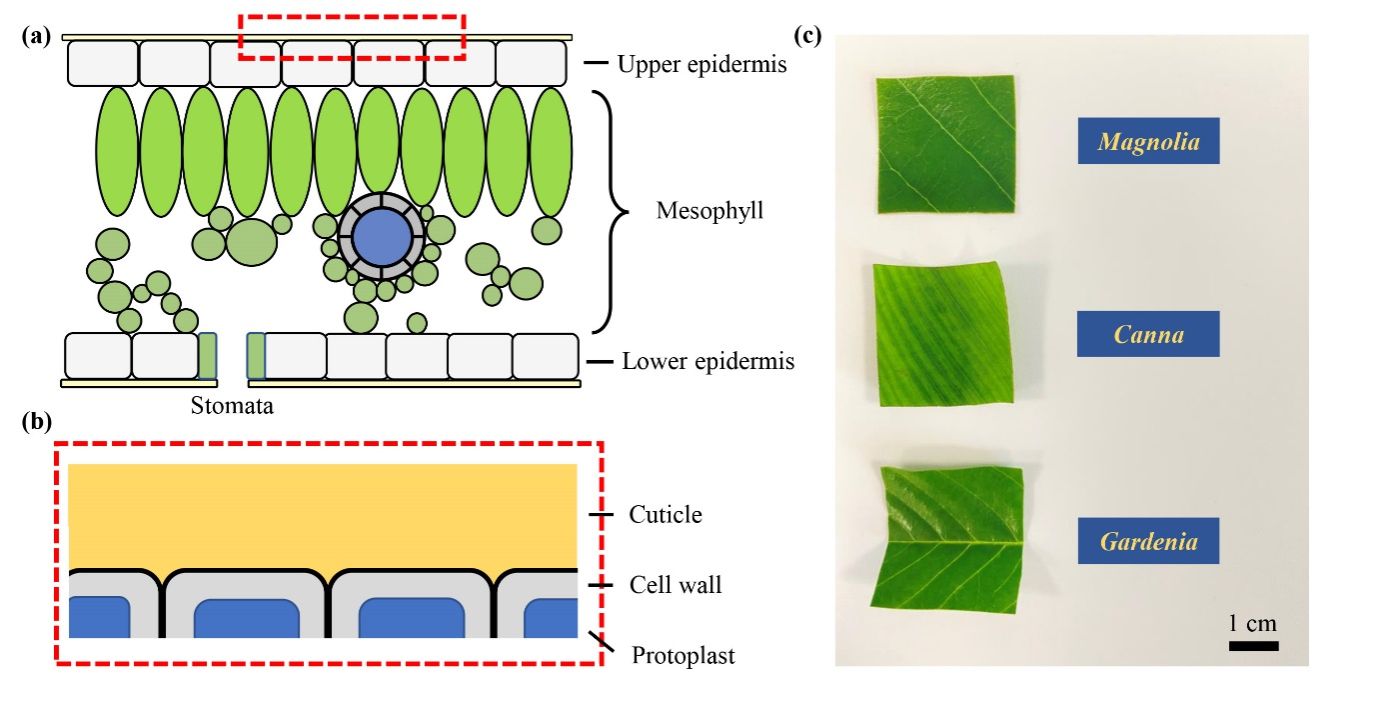 (a)

Upper epidermis

Mesophyll

Lower epidermis

Stomata

(b)

Cuticle

Cell wall

Protoplast

(c)

Magnolia

Canna

Gardenia

1 cm