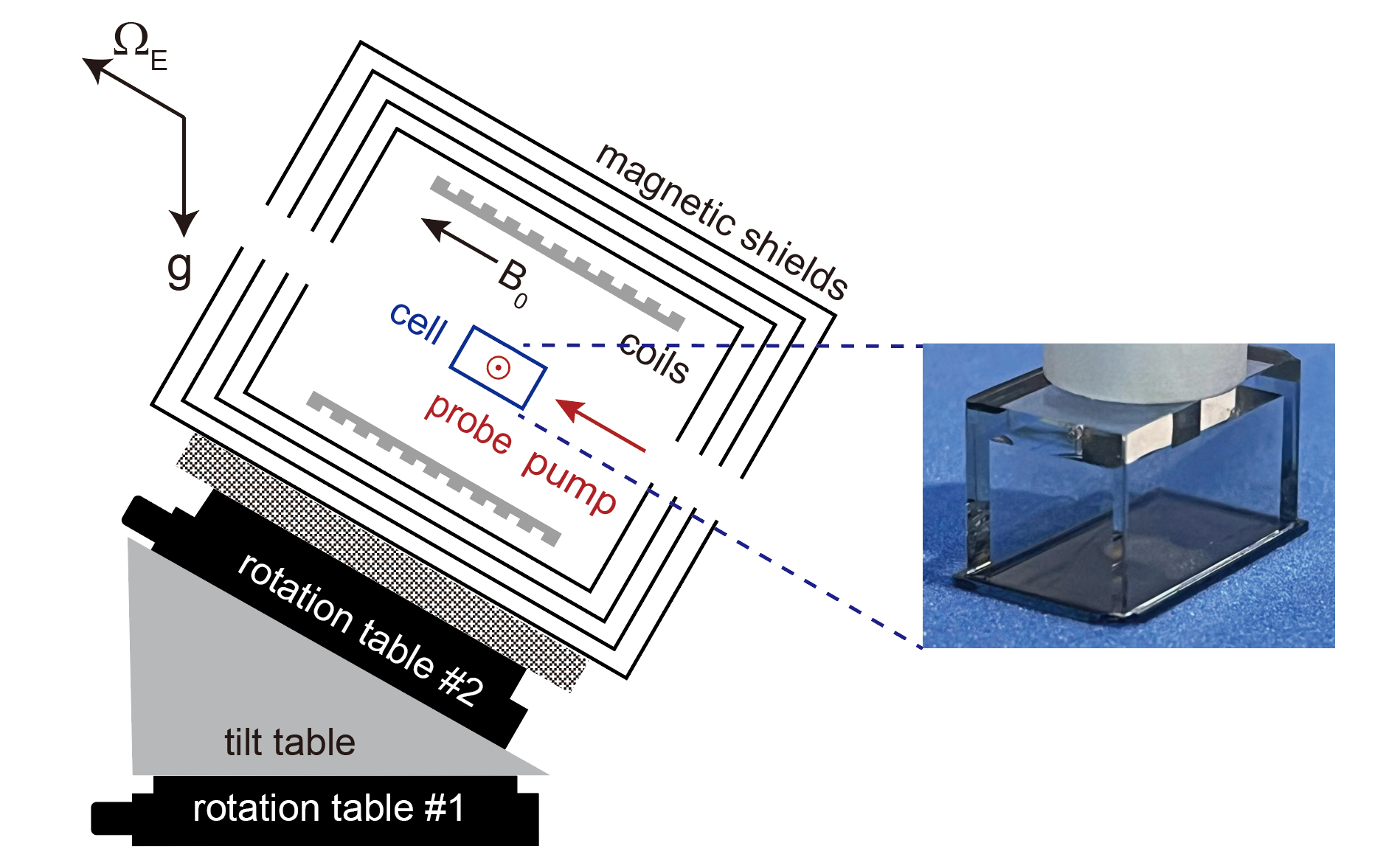 $\Omega_E$

g

magnetic shields

$B_0$

cell

coils

probe

pump

rotation table #2

tilt table

rotation table #1